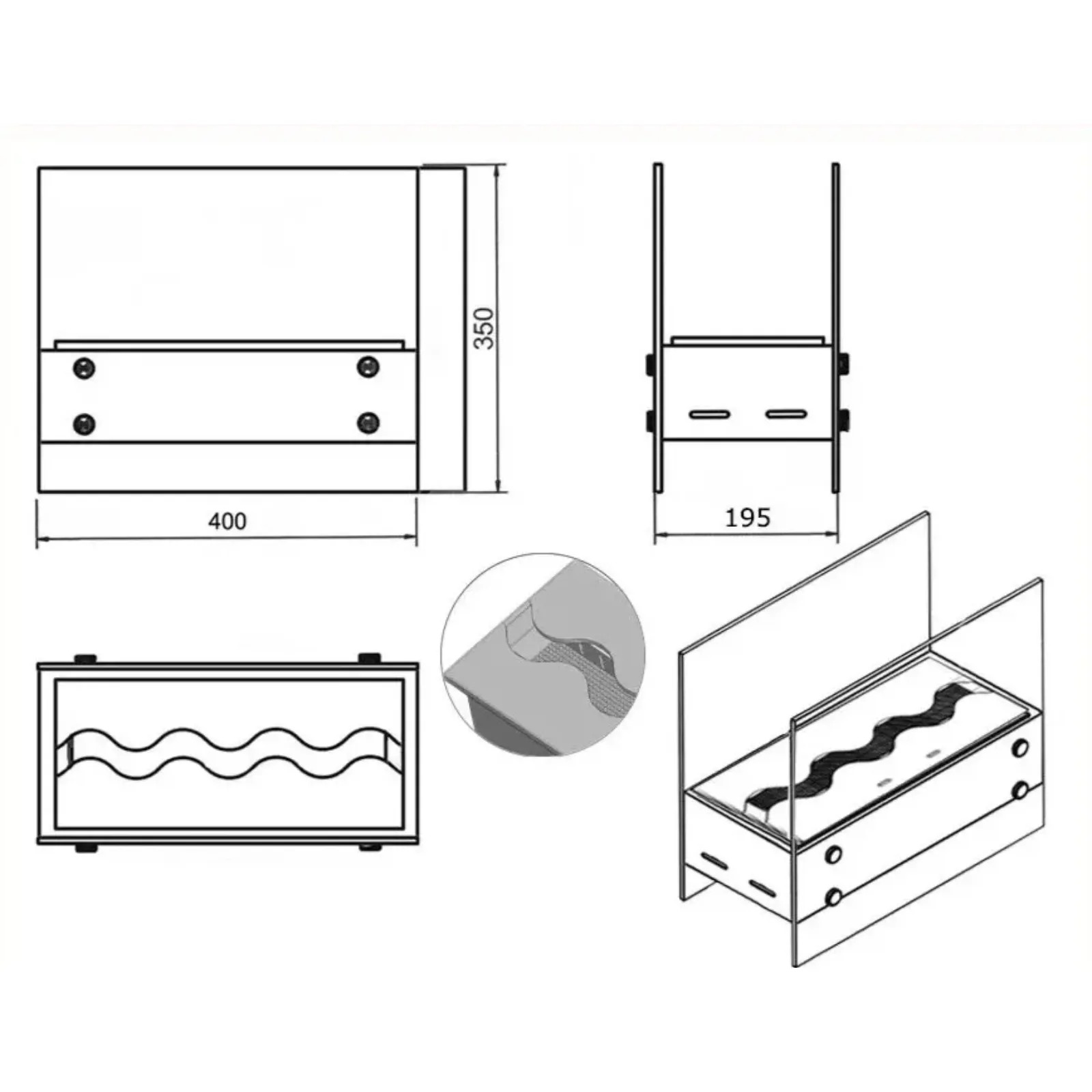 350

400

195