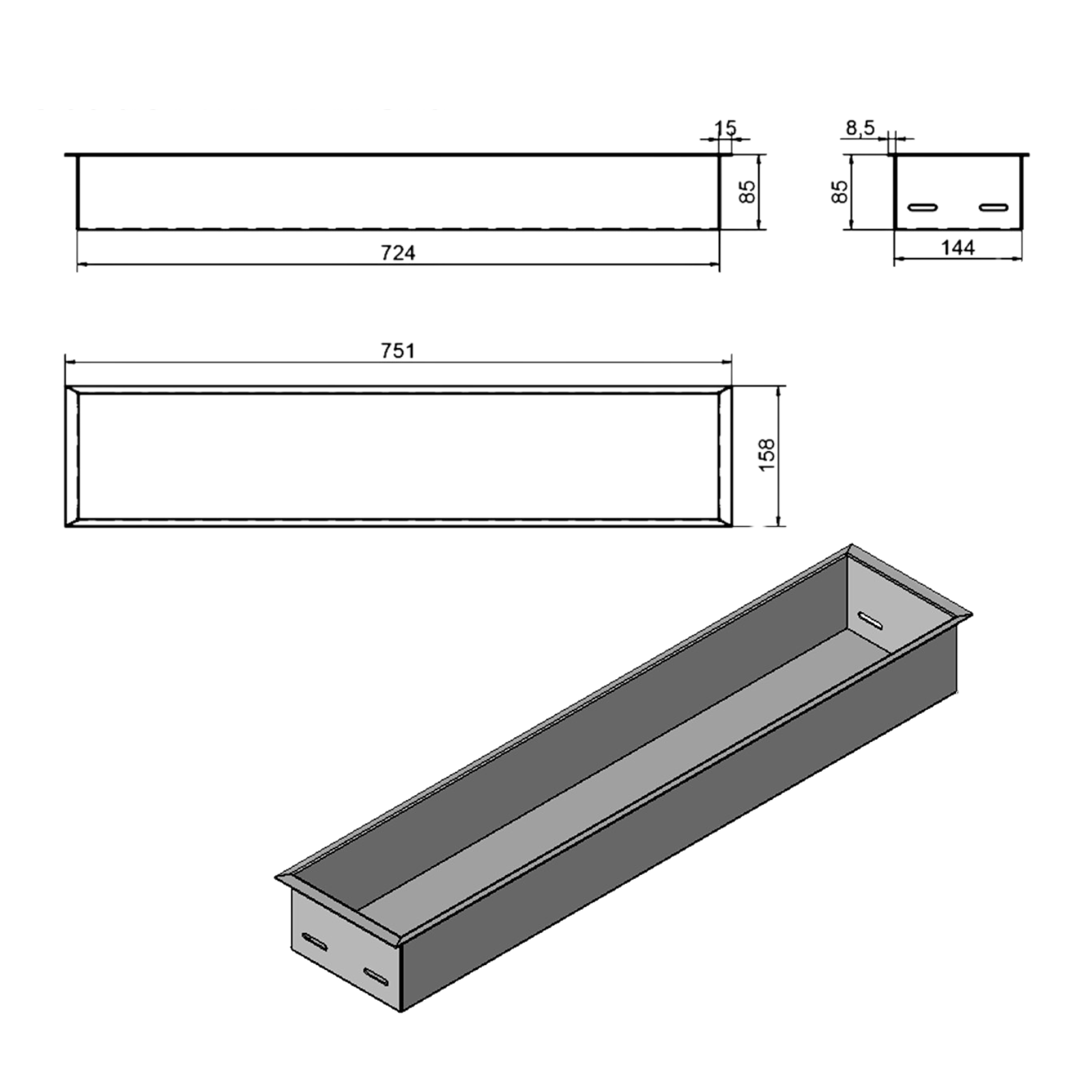 15
85
724
8,5
85
144
751
158