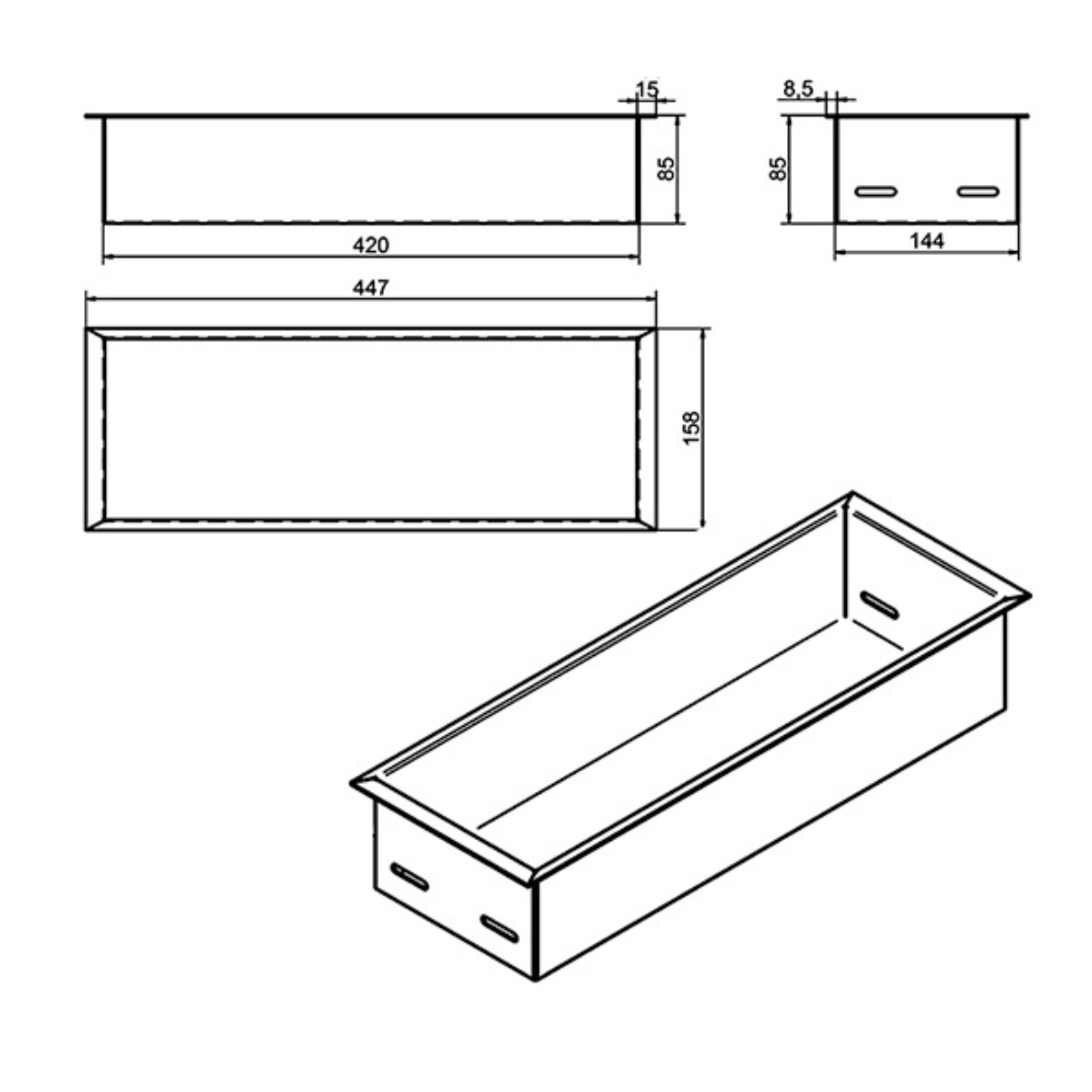 15
85
420
8,5
85
144
447
158