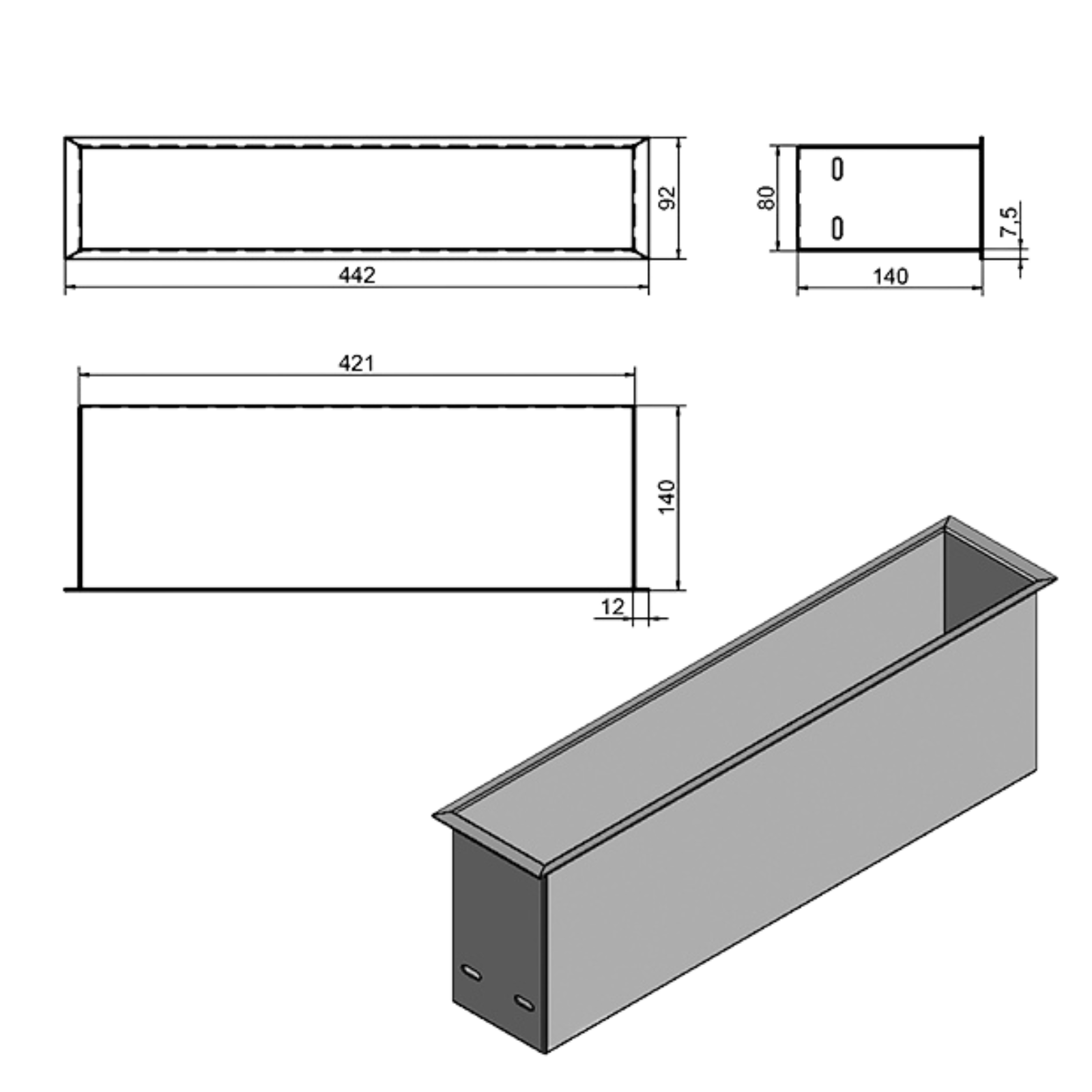 92
442
80
7,5
140
421
140
12