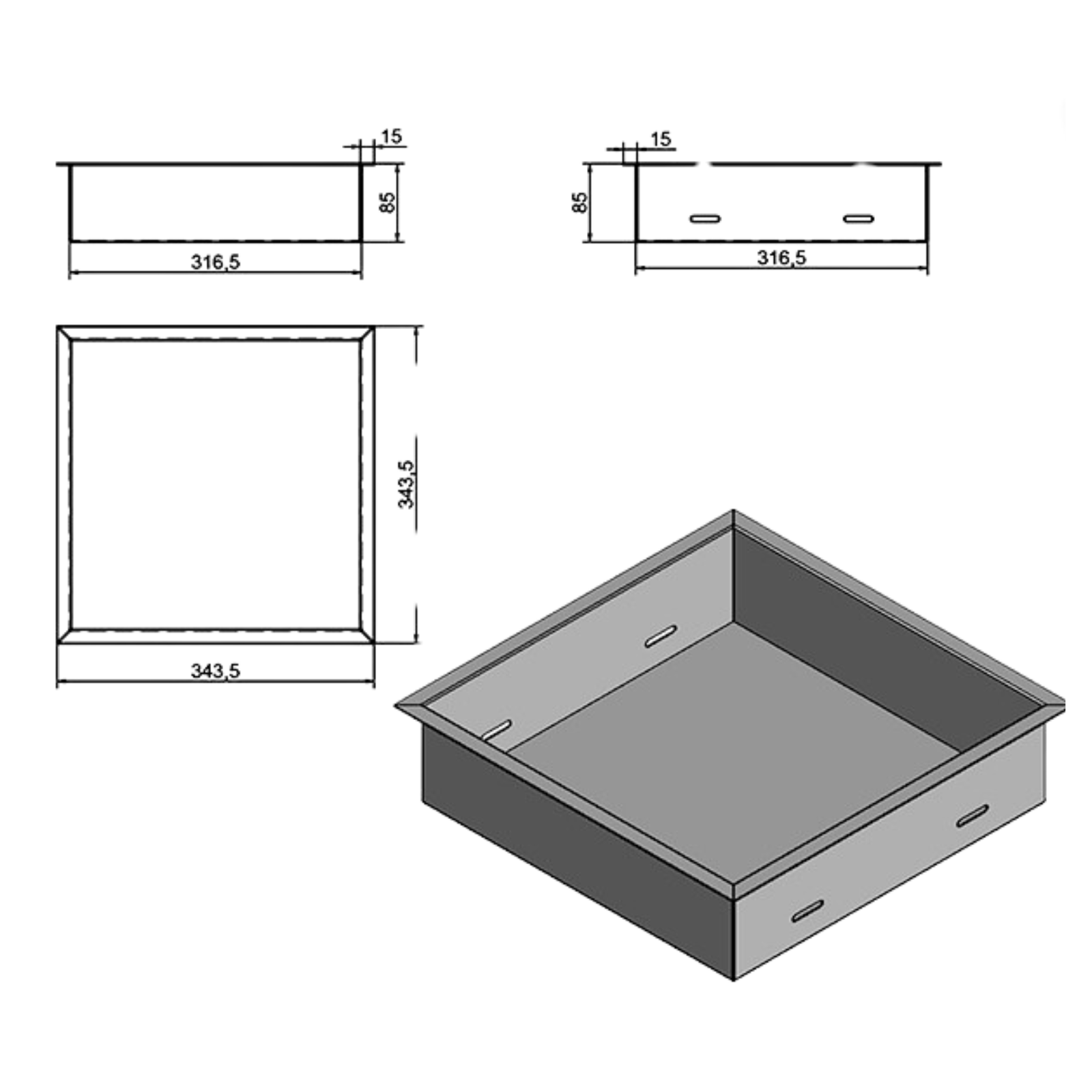 15
85
316,5
15
85
316,5
343,5
343,5