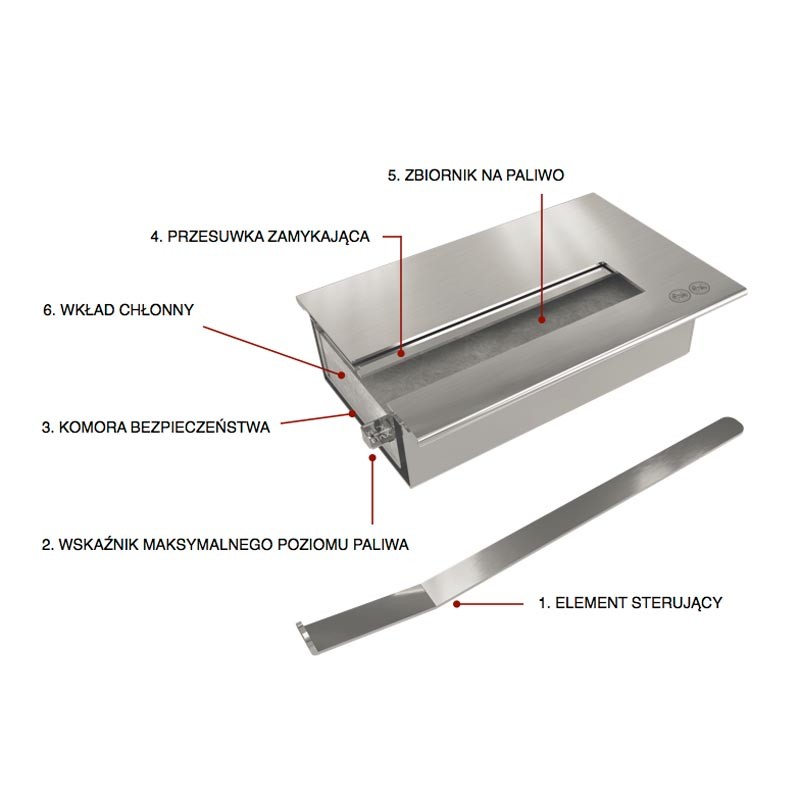 5. ZBIORNIK NA PALIWO

4. PRZESUWKA ZAMYKAJĄCA

6. WKŁAD CHŁONNY

3. KOMORA BEZPIECZEŃSTWA

2. WSKAŹNIK MAKSYMALNEGO POZIOMU PALIWA

1. ELEMENT STERUJĄCY