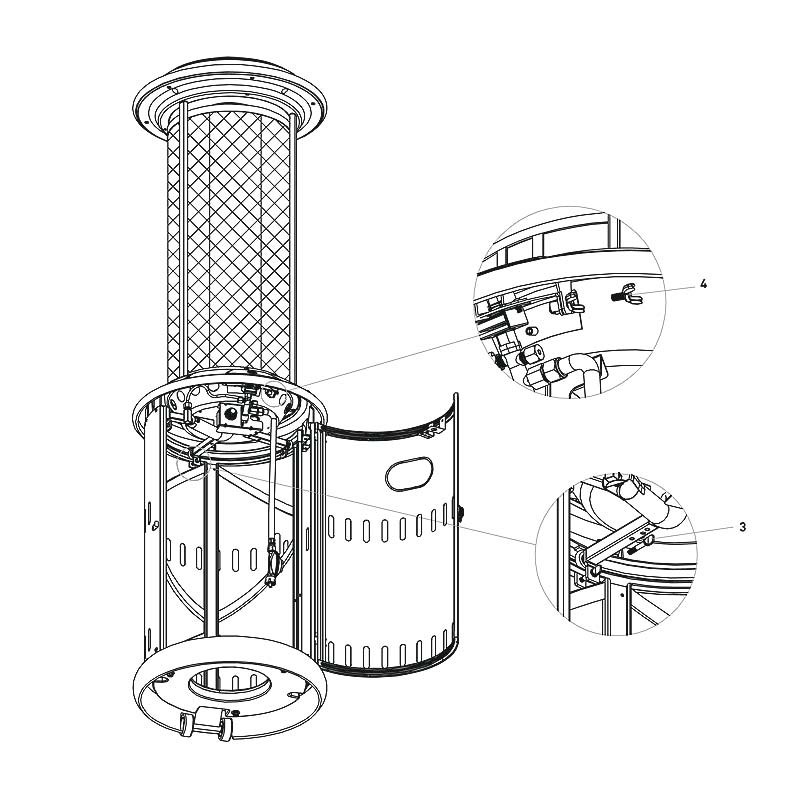 4

3